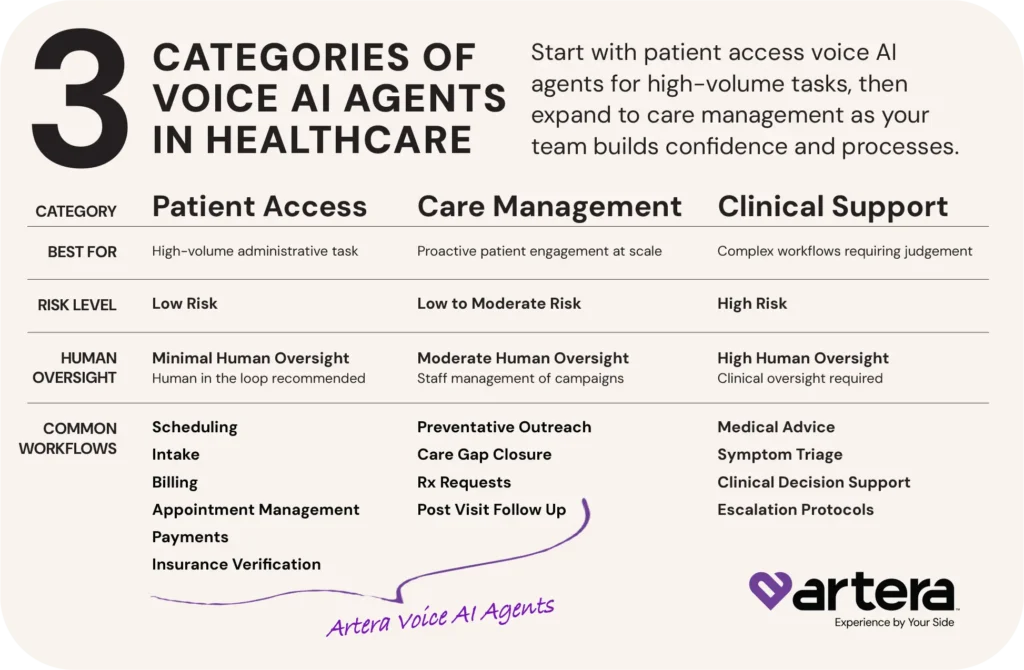 3 CATEGORIES OF VOICE AI AGENTS IN HEALTHCARE

Start with patient access voice AI agents for high-volume tasks, then expand to care management as your team builds confidence and processes.

| CATEGORY | Patient Access | Care Management | Clinical Support |
|---|---|---|---|
| BEST FOR | High-volume administrative task | Proactive patient engagement at scale | Complex workflows requiring judgement |
| RISK LEVEL | Low Risk | Low to Moderate Risk | High Risk |
| HUMAN OVERSIGHT | Minimal Human Oversight Human in the loop recommended | Moderate Human Oversight Staff management of campaigns | High Human Oversight Clinical oversight required |
| COMMON WORKFLOWS | Scheduling Intake Billing Appointment Management Payments Insurance Verification | Preventative Outreach Care Gap Closure Rx Requests Post Visit Follow Up | Medical Advice Symptom Triage Clinical Decision Support Escalation Protocols |

Artera Voice AI Agents

artera
Experience by Your Side