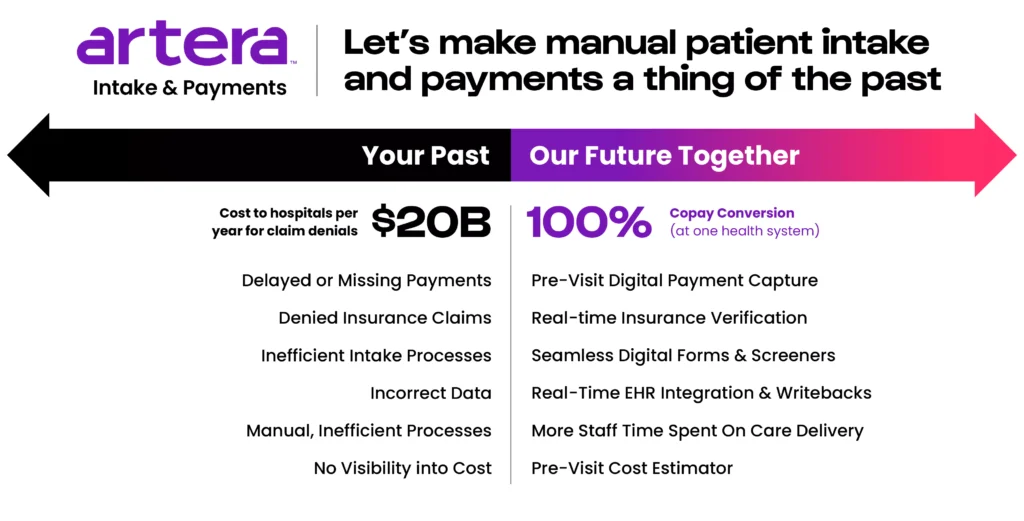 artera™
Intake & Payments

Let's make manual patient intake and payments a thing of the past

Your Past

Cost to hospitals per year for claim denials $20B

Delayed or Missing Payments

Denied Insurance Claims

Inefficient Intake Processes

Incorrect Data

Manual, Inefficient Processes

No Visibility into Cost

Our Future Together

100% Copay Conversion (at one health system)

Pre-Visit Digital Payment Capture

Real-time Insurance Verification

Seamless Digital Forms & Screeners

Real-Time EHR Integration & Writebacks

More Staff Time Spent On Care Delivery

Pre-Visit Cost Estimator